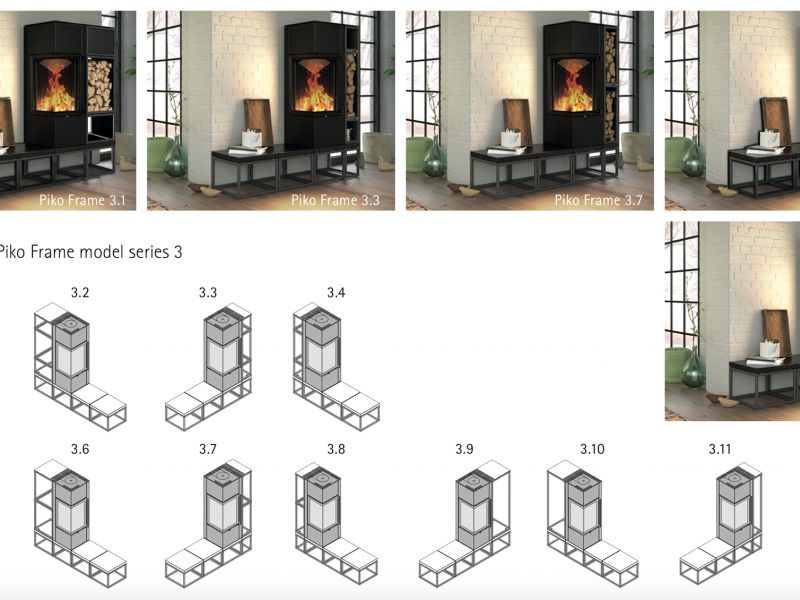 Piko Frame 3.1

Piko Frame 3.3

Piko Frame 3.7

Piko Frame model series 3

3.2

3.3

3.4

3.6

3.7

3.8

3.9

3.10

3.11