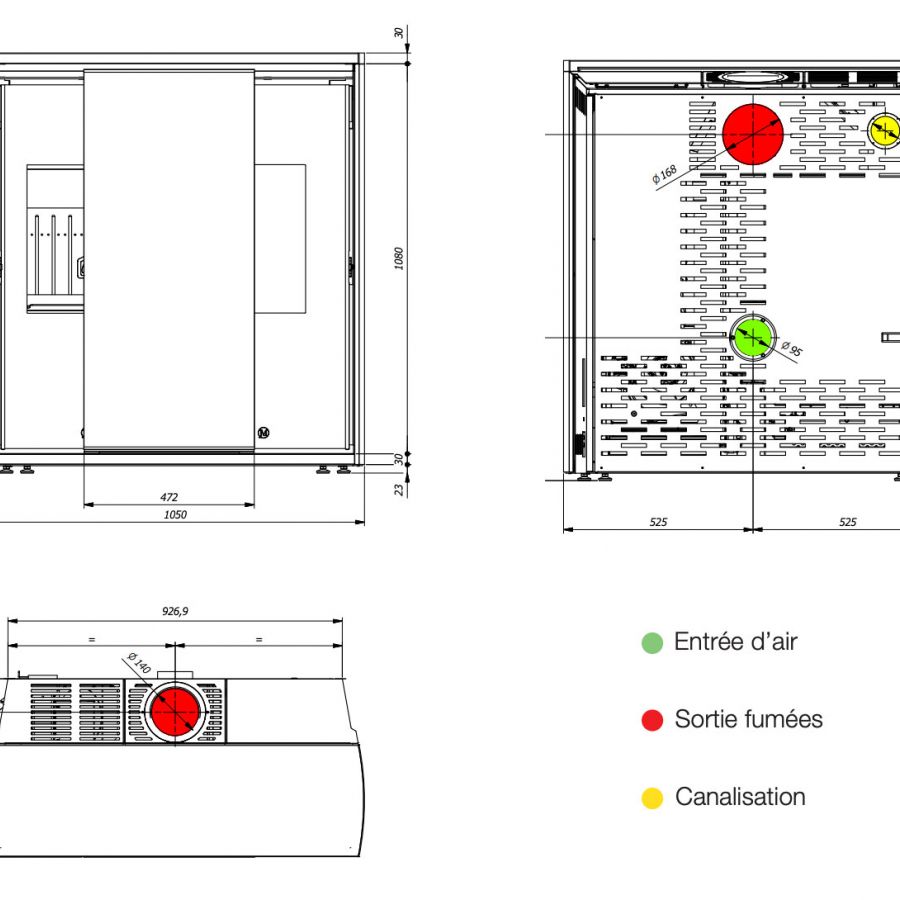 30

1080

30

23

472

1050

Ø 168

Ø 95

525

525

926,9

=

=

Ø 140

Entrée d'air

Sortie fumées

Canalisation