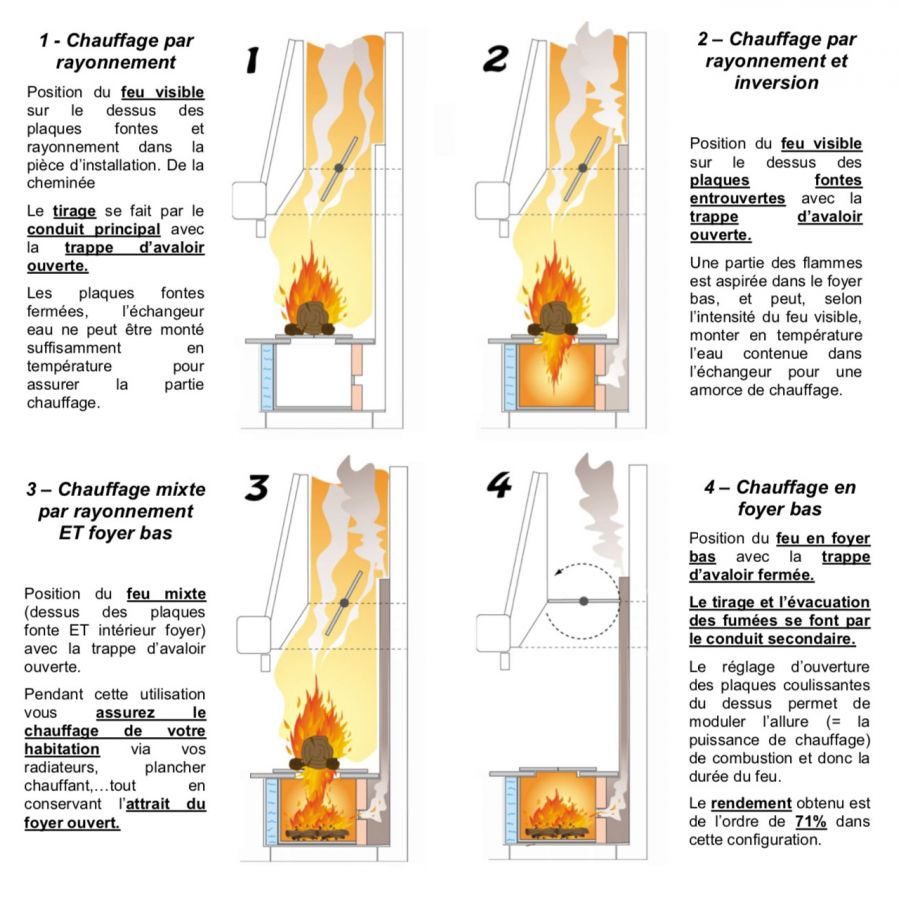 1 - Chauffage par rayonnement

Position du feu visible sur le dessus des plaques fontes et rayonnement dans la pièce d'installation. De la cheminée

Le tirage se fait par le conduit principal avec la trappe d'avaloir ouverte.

Les plaques fontes fermées, l'échangeur eau ne peut être monté suffisamment en température pour assurer la partie chauffage.

1

2

2 – Chauffage par rayonnement et inversion

Position du feu visible sur le dessus des plaques fontes entrouvertes avec la trappe d'avaloir ouverte.

Une partie des flammes est aspirée dans le foyer bas, et peut, selon l'intensité du feu visible, monter en température l'eau contenue dans l'échangeur pour une amorce de chauffage.

3 – Chauffage mixte par rayonnement ET foyer bas

Position du feu mixte (dessus des plaques fonte ET intérieur foyer) avec la trappe d'avaloir ouverte.

Pendant cette utilisation vous assurez le chauffage de votre habitation via vos radiateurs, plancher chauffant,…tout en conservant l'attrait du foyer ouvert.

3

4

4 – Chauffage en foyer bas

Position du feu en foyer bas avec la trappe d'avaloir fermée.

Le tirage et l'évacuation des fumées se font par le conduit secondaire.

Le réglage d'ouverture des plaques coulissantes du dessus permet de moduler l'allure (= la puissance de chauffage) de combustion et donc la durée du feu.

Le rendement obtenu est de l'ordre de 71% dans cette configuration.