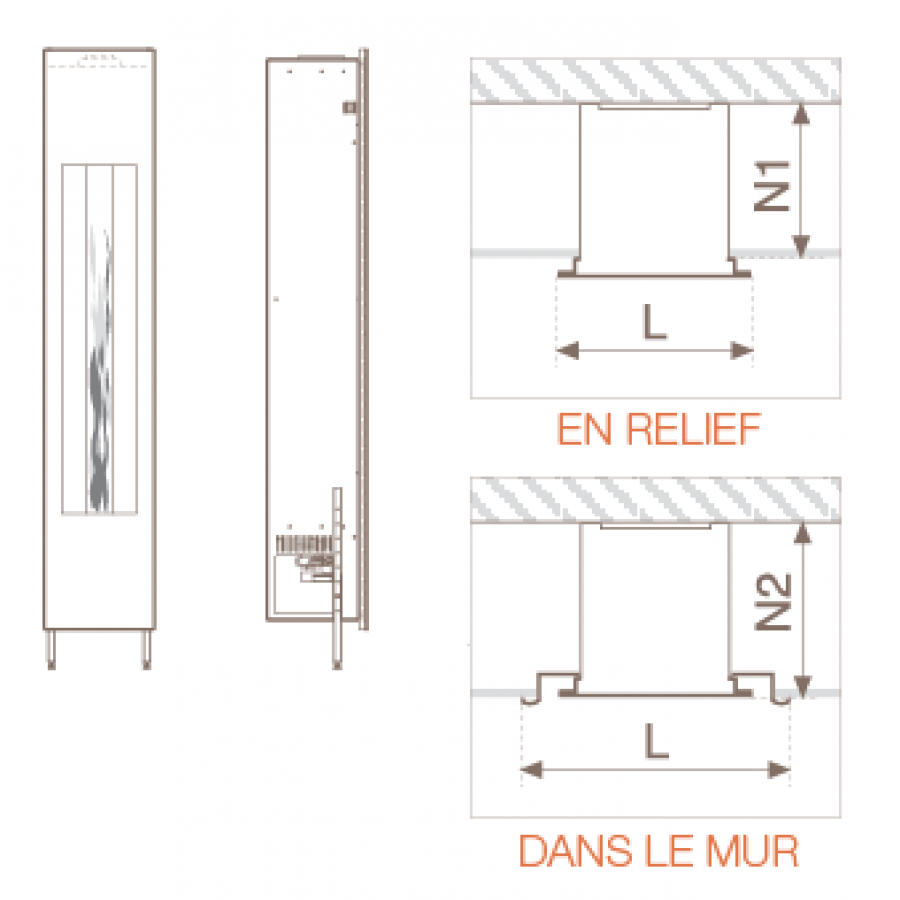 N1

L

EN RELIEF

N2

L

DANS LE MUR