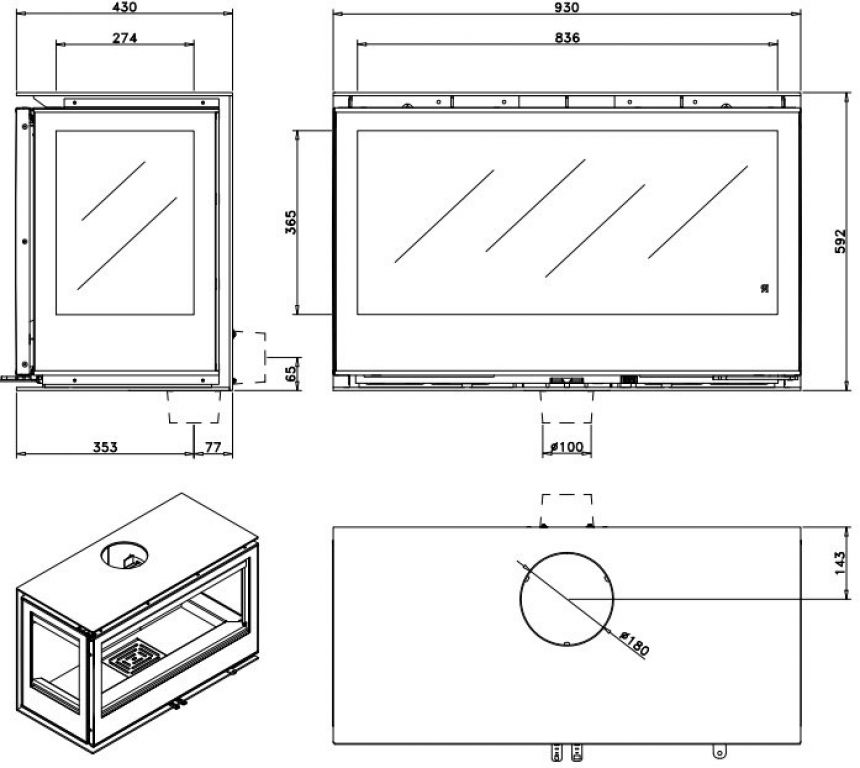 430
274
930
836
365
592
65
353
77
ø100
143
ø180