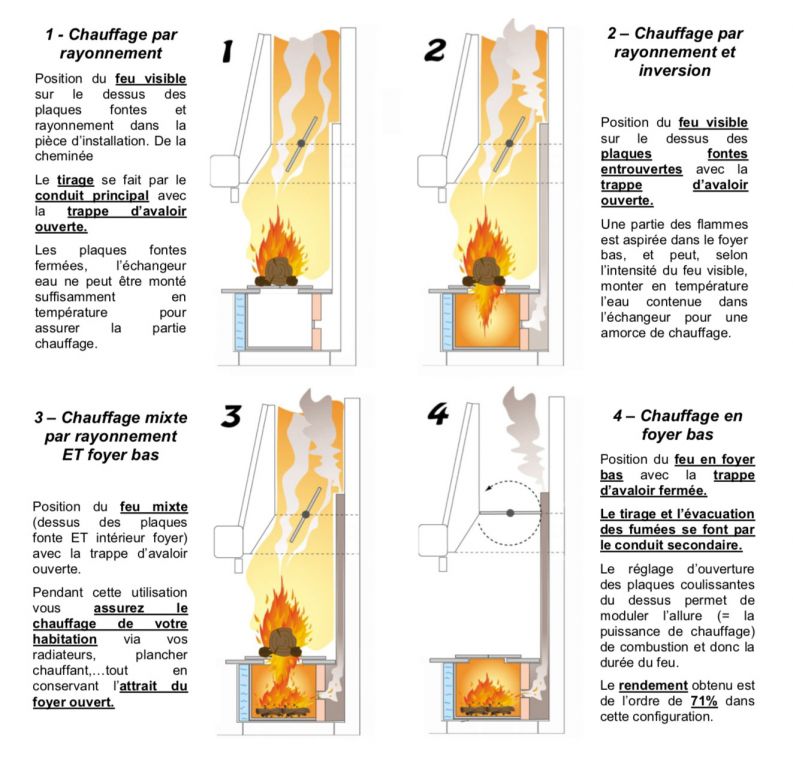 1 - Chauffage par rayonnement

Position du feu visible sur le dessus des plaques fontes et rayonnement dans la pièce d'installation. De la cheminée

Le tirage se fait par le conduit principal avec la trappe d'avaloir ouverte.

Les plaques fontes fermées, l'échangeur eau ne peut être monté suffisamment en température pour assurer la partie chauffage.

1

2

2 – Chauffage par rayonnement et inversion

Position du feu visible sur le dessus des plaques fontes entrouvertes avec la trappe d'avaloir ouverte.

Une partie des flammes est aspirée dans le foyer bas, et peut, selon l'intensité du feu visible, monter en température l'eau contenue dans l'échangeur pour une amorce de chauffage.

3 – Chauffage mixte par rayonnement ET foyer bas

Position du feu mixte (dessus des plaques fonte ET intérieur foyer) avec la trappe d'avaloir ouverte.

Pendant cette utilisation vous assurez le chauffage de votre habitation via vos radiateurs, plancher chauffant,…tout en conservant l'attrait du foyer ouvert.

3

4

4 – Chauffage en foyer bas

Position du feu en foyer bas avec la trappe d'avaloir fermée.

Le tirage et l'évacuation des fumées se font par le conduit secondaire.

Le réglage d'ouverture des plaques coulissantes du dessus permet de moduler l'allure (= la puissance de chauffage) de combustion et donc la durée du feu.

Le rendement obtenu est de l'ordre de 71% dans cette configuration.