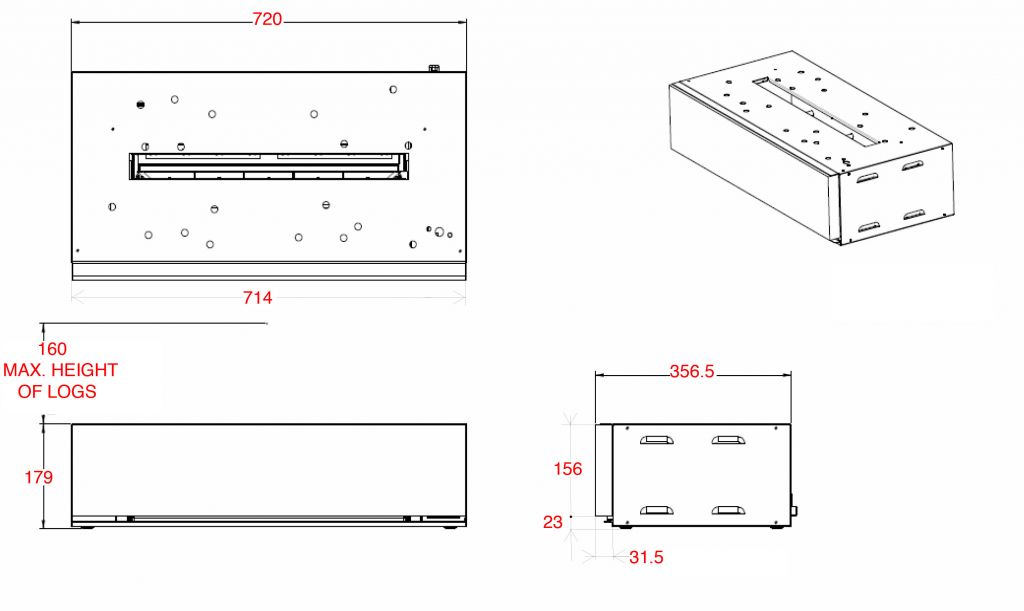 720

714

160
MAX. HEIGHT
OF LOGS

179

356.5

156

23

31.5